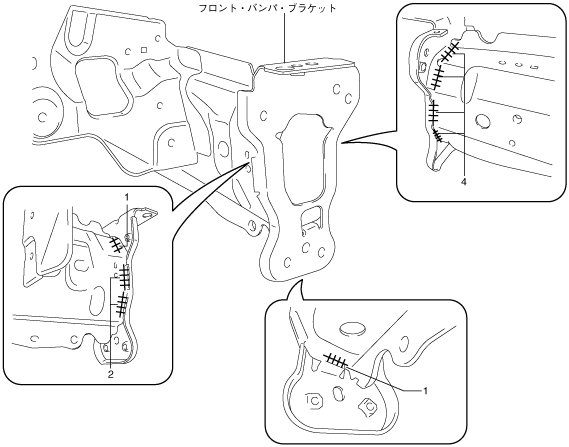 フロント・バンパ・ブラケット

4

1

2

1