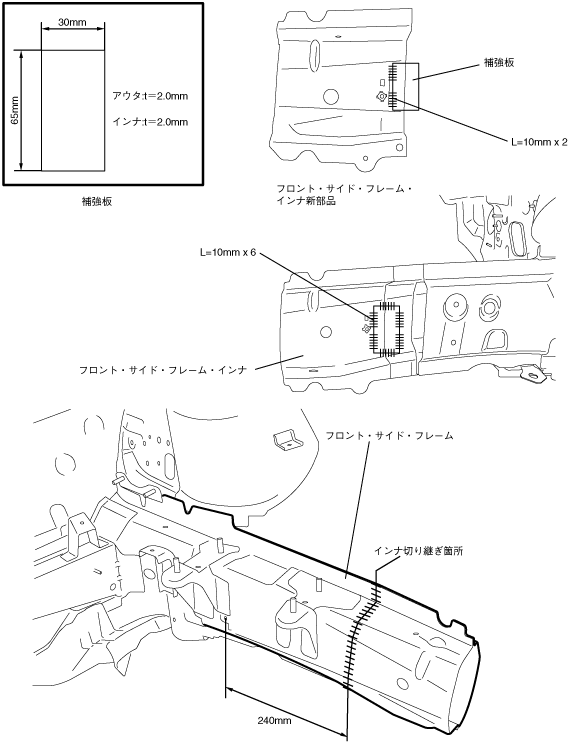 30mm

65mm

アウタ:t=2.0mm

インナ:t=2.0mm

補強板

補強板

L=10mm x 2

フロント・サイド・フレーム・インナ新部品

L=10mm x 6

フロント・サイド・フレーム・インナ

フロント・サイド・フレーム

インナ切り継ぎ箇所

240mm