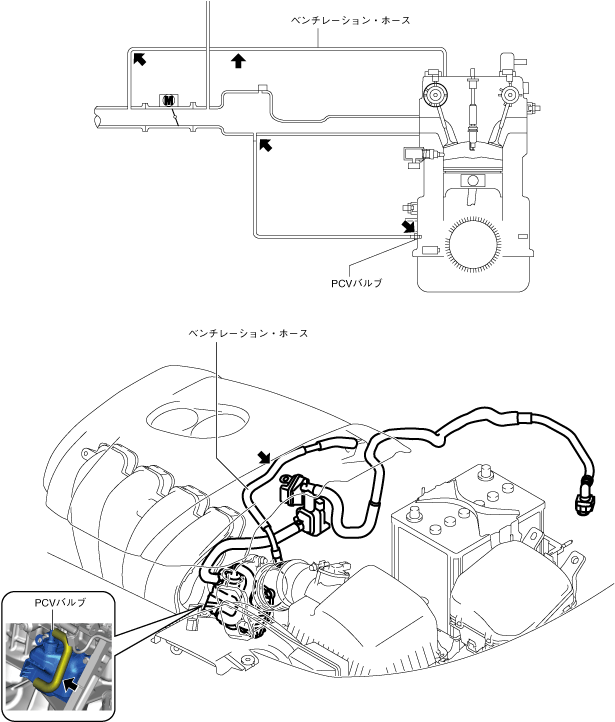 ベンチレーション・ホース

M

PCVバルブ

ベンチレーション・ホース

PCVバルブ