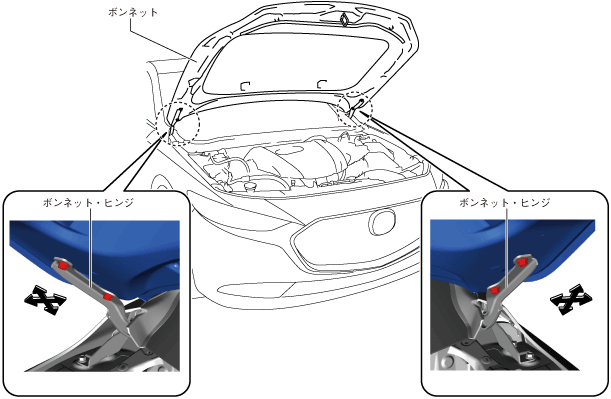 ボンネット

ボンネット・ヒンジ

ボンネット・ヒンジ