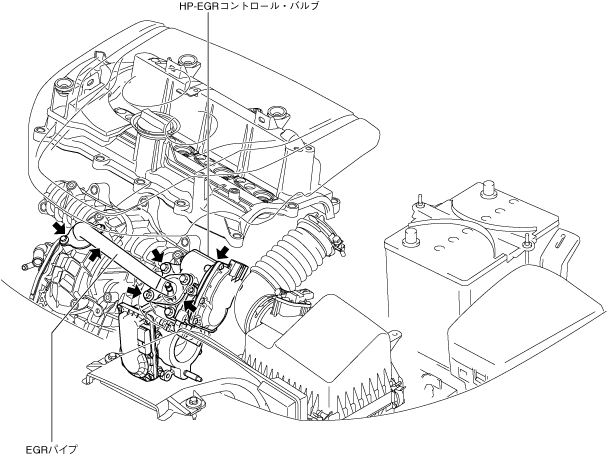 HP-EGRコントロール・バルブ

EGRパイプ