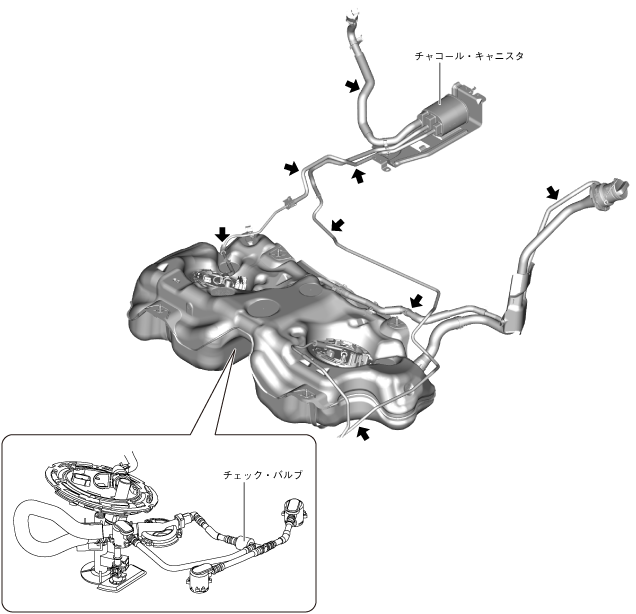 チャコール・キャニスタ

チェック・バルブ