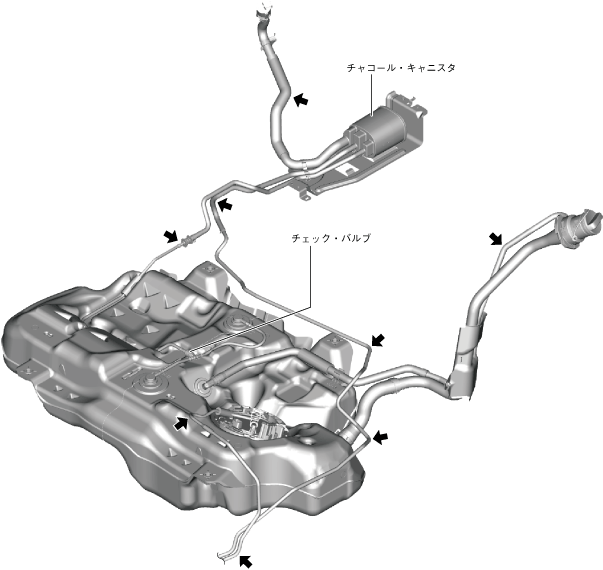 チャコール・キャニスタ

チェック・バルブ