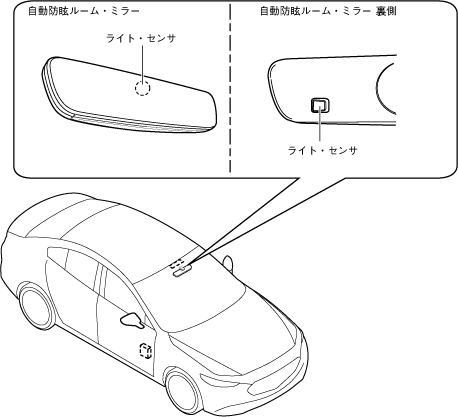 自動防眩ルーム・ミラー

ライト・センサ

自動防眩ルーム・ミラー 裏側

ライト・センサ