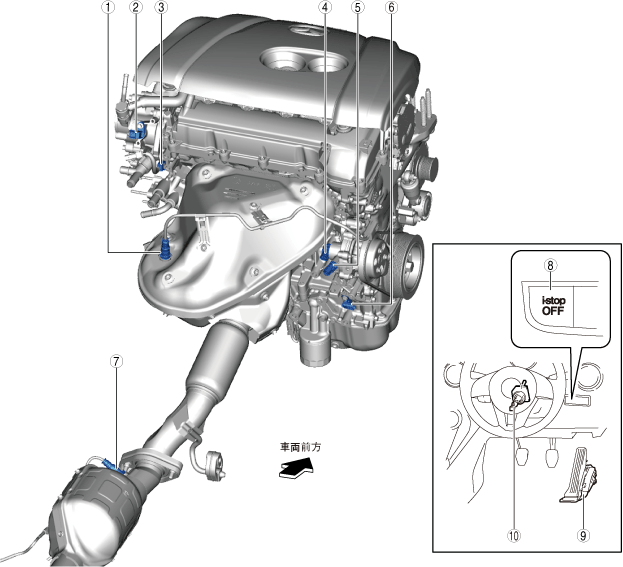 1
2
3
4
5
6
7
車両前方
8
i-stop
OFF
10
9