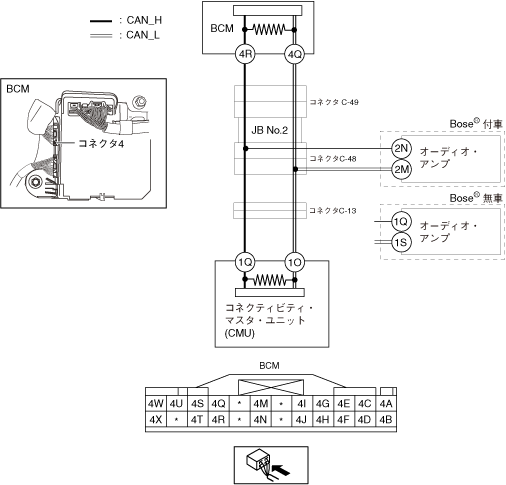 : CAN_H
: CAN_L

BCM
コネクタ4

BCM
4R
4Q

コネクタ C-49
JB No.2
コネクタC-48
コネクタC-13

Bose® 付車
2N
2M
オーディオ・アンプ

Bose® 無車
1Q
1S
オーディオ・アンプ

1Q
1O
コネクティビティ・マスタ・ユニット (CMU)

BCM

| 4W | 4U | 4S | 4Q | * | 4M | * | 4I | 4G | 4E | 4C | 4A |
|---|---|---|---|---|---|---|---|---|---|---|---|
| 4X | * | 4T | 4R | * | 4N | * | 4J | 4H | 4F | 4D | 4B |