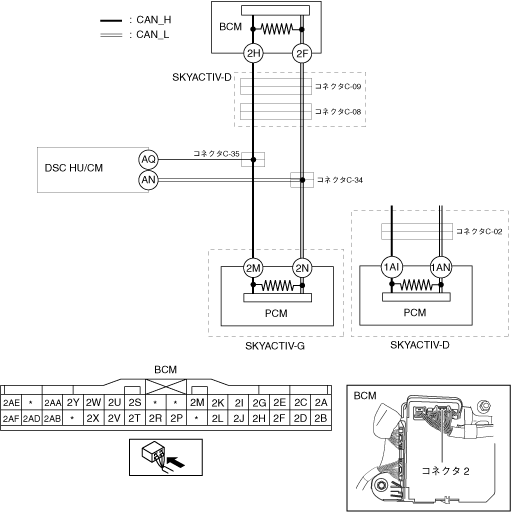 : CAN_H
: CAN_L

BCM
2H 2F

SKYACTIV-D
コネクタC-09
コネクタC-08

DSC HU/CM
AQ
AN
コネクタC-35
コネクタC-34

コネクタC-02

2M 2N
PCM
SKYACTIV-G

1AI 1AN
PCM
SKYACTIV-D

BCM

| 2AE | * | 2AA | 2Y | 2W | 2U | 2S | * | * | 2M | 2K | 2I | 2G | 2E | 2C | 2A |
|---|---|---|---|---|---|---|---|---|---|---|---|---|---|---|---|
| 2AF | 2AD | 2AB | * | 2X | 2V | 2T | 2R | 2P | * | 2L | 2J | 2H | 2F | 2D | 2B |

BCM
コネクタ 2