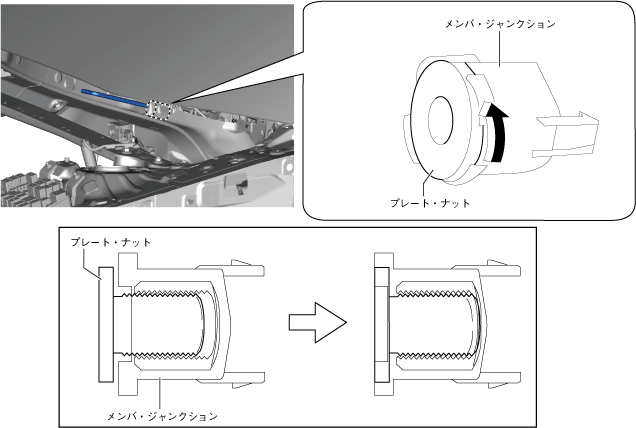 メンバ・ジャンクション

プレート・ナット

プレート・ナット

メンバ・ジャンクション