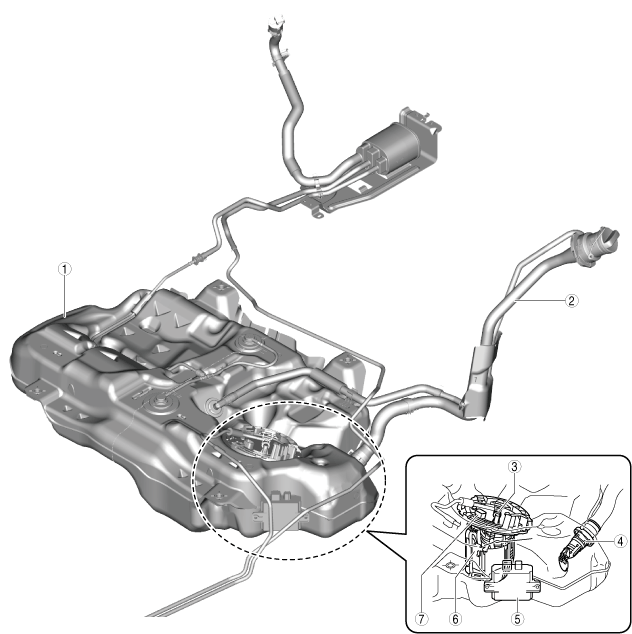 1
2
3
4
7
6
5