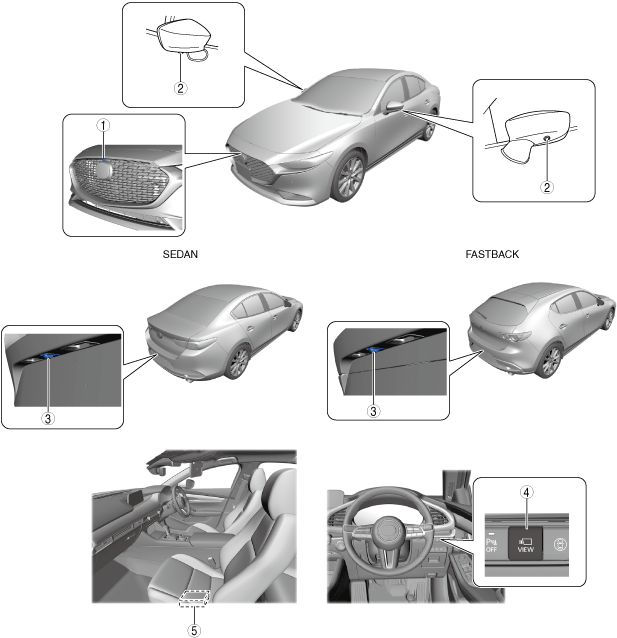 2

1

2

SEDAN

FASTBACK

3

3

4

P
OFF

VIEW

5