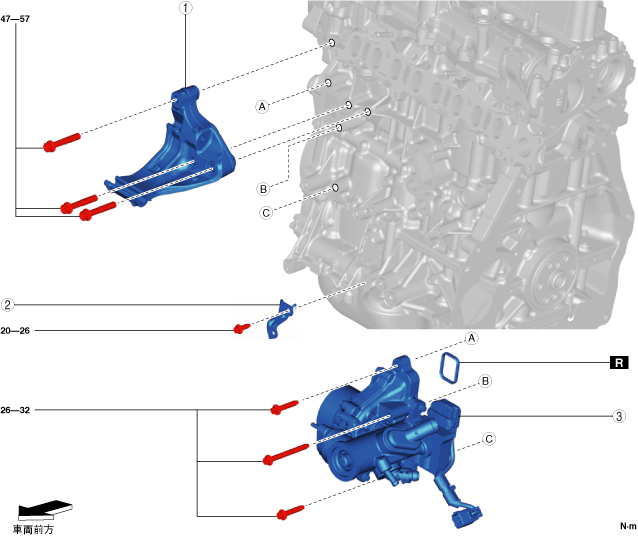 47—57

1

A

B

C

2

20—26

A

R

B

26—32

3

C

車両前方

N·m