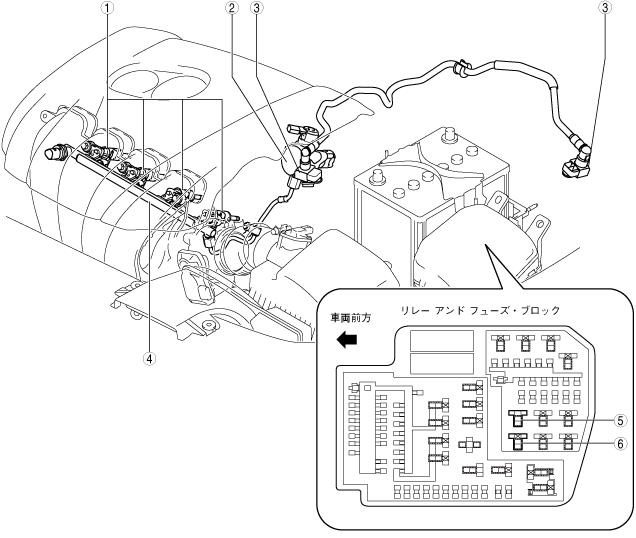 ①
②
③
③
④
車両前方
リレー アンド フューズ・ブロック
⑤
⑥