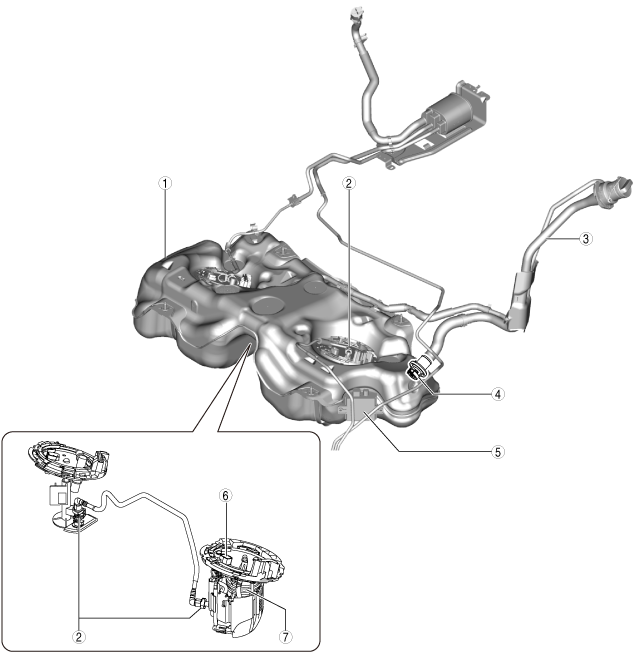 1
2
3
4
5
6
2
7