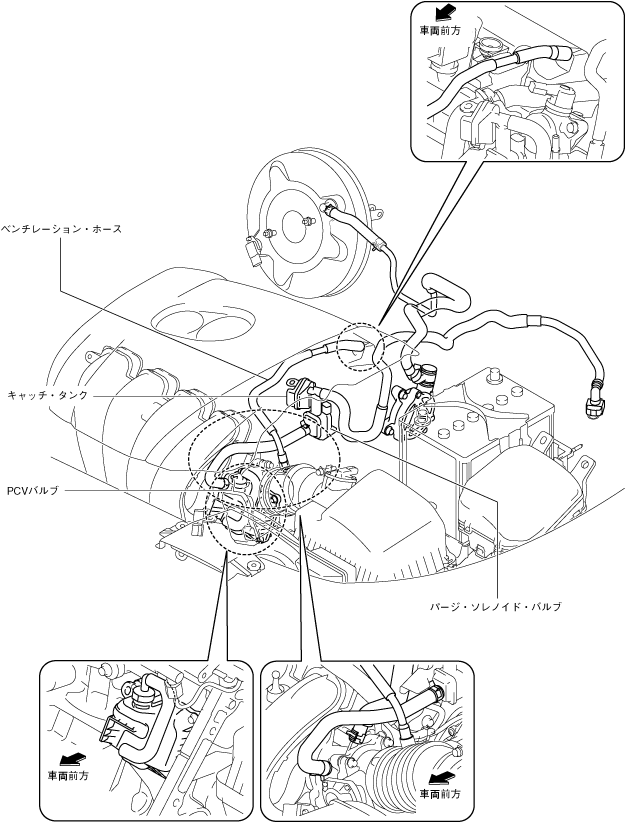 車両前方

ベンチレーション・ホース

キャッチ・タンク

PCVバルブ

パージ・ソレノイド・バルブ

車両前方

車両前方