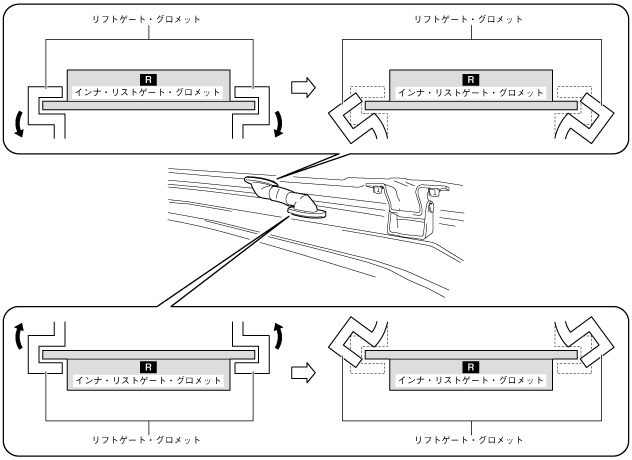 リフトゲート・グロメット

R

インナ・リストゲート・グロメット

リフトゲート・グロメット

R

インナ・リストゲート・グロメット

R

インナ・リストゲート・グロメット

リフトゲート・グロメット

R

インナ・リストゲート・グロメット

リフトゲート・グロメット