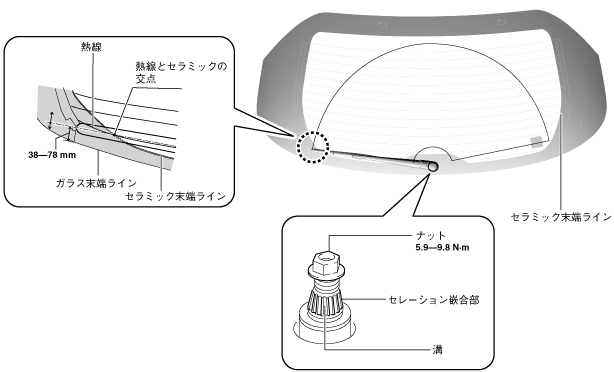 熱線

熱線とセラミックの交点

38—78 mm

ガラス末端ライン

セラミック末端ライン

セラミック末端ライン

ナット
5.9—9.8 N·m

セレーション嵌合部

溝