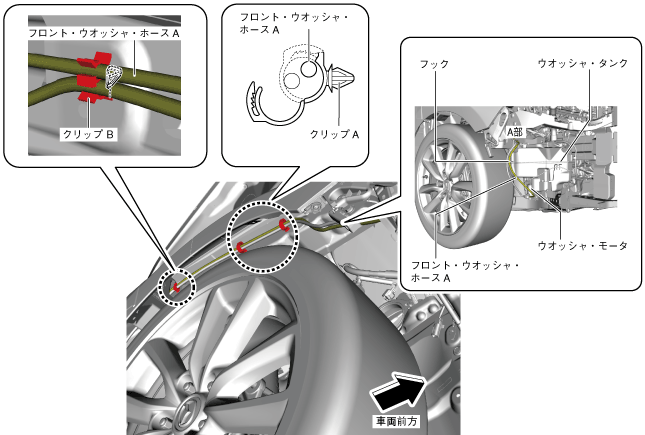 フロント・ウオッシャ・ホース A

クリップ B

フロント・ウオッシャ・ホース A

クリップ A

フック

ウオッシャ・タンク

A部

ウオッシャ・モータ

フロント・ウオッシャ・ホース A

車両前方