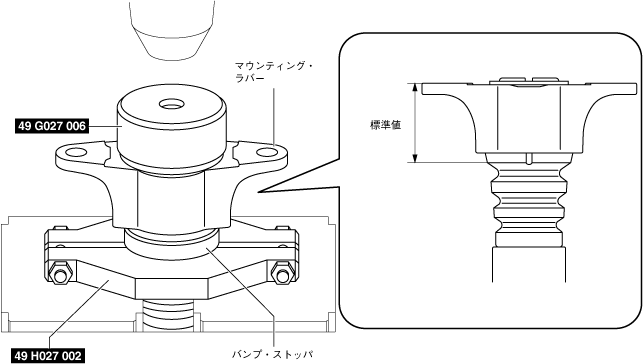 マウンティング・ラバー

49 G027 006

標準値

49 H027 002

バンプ・ストッパ