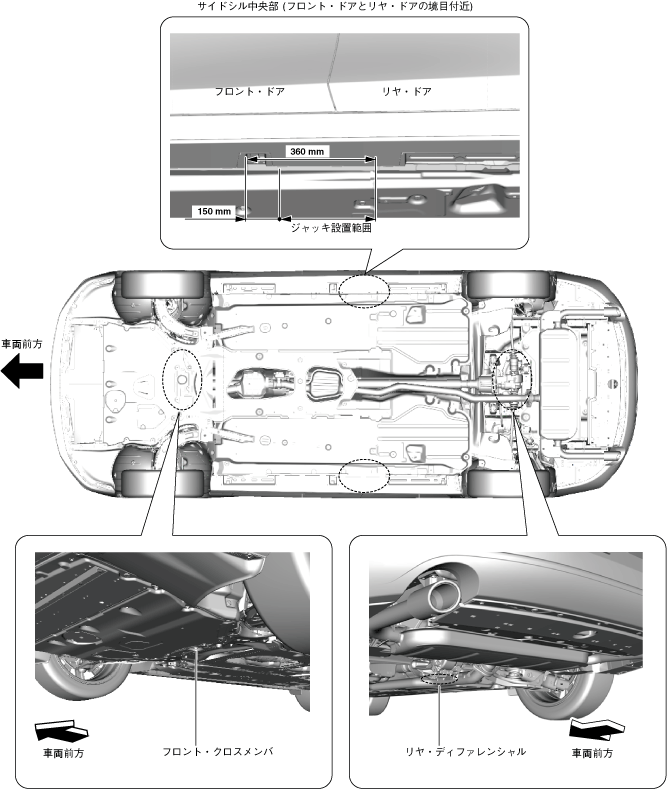 サイドシル中央部 (フロント・ドアとリヤ・ドアの境目付近)

フロント・ドア

リヤ・ドア

360 mm

150 mm

ジャッキ設置範囲

車両前方

車両前方

フロント・クロスメンバ

リヤ・ディファレンシャル

車両前方