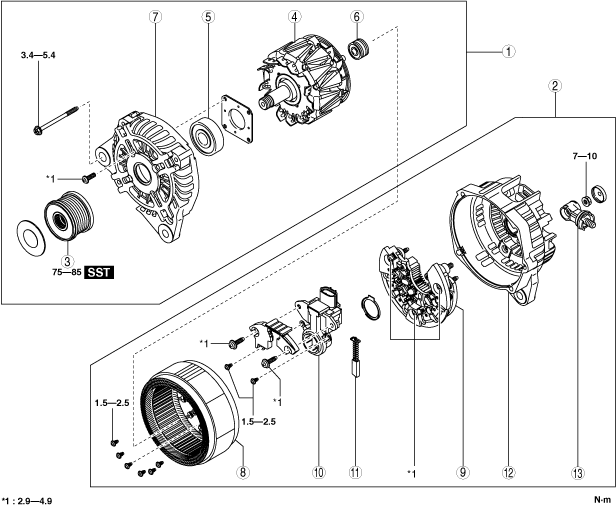 7
5
4
6
1
3.4—5.4
2
7—10
*1
3
75—85 SST
*1
*1
1.5—2.5
1.5—2.5
8
10
11
*1
9
12
13
*1 : 2.9—4.9
N·m