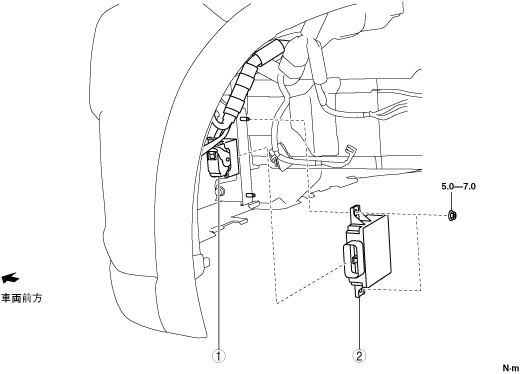 5.0—7.0

車両前方

①

②

N·m