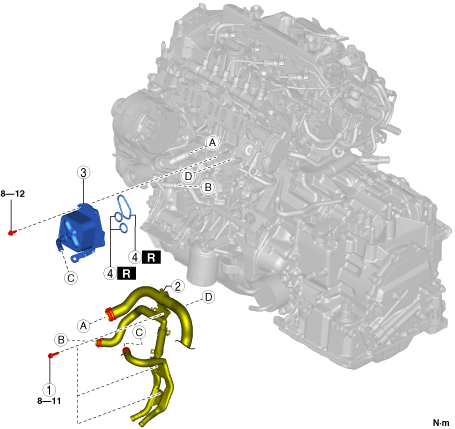 A
D
B
3
8—12
4 R
4 R
C
2
D
A
B
C
1
8—11
N·m