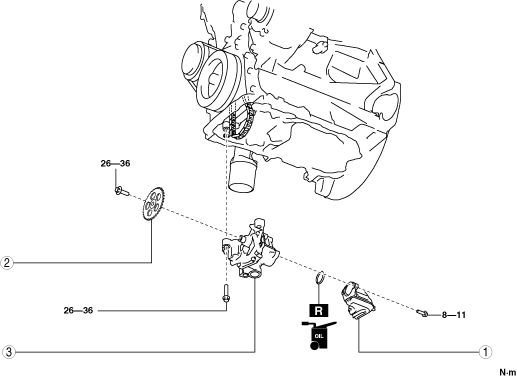 26—36

2

26—36

3

R

OIL

8—11

1

N·m