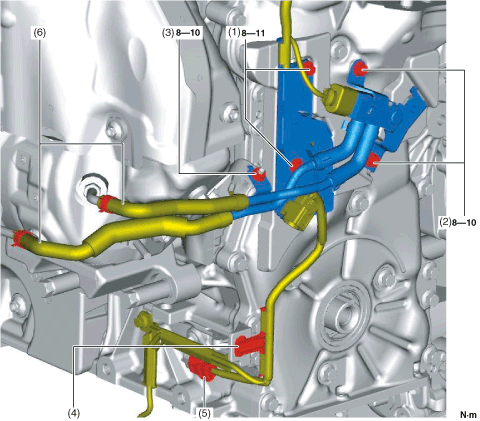 (6)

(3) 8—10

(1) 8—11

(2) 8—10

(4)

(5)

N·m