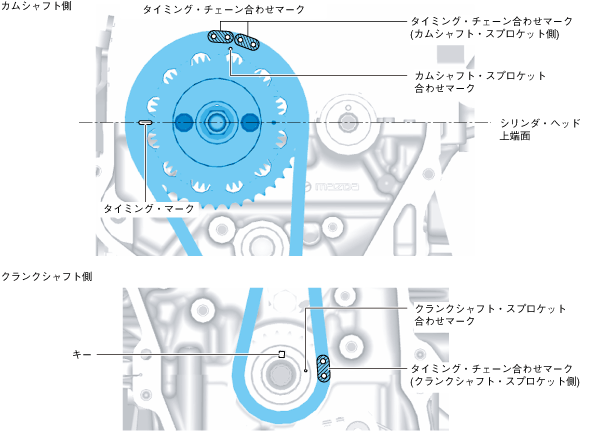 カムシャフト側

タイミング・チェーン合わせマーク

タイミング・チェーン合わせマーク
(カムシャフト・スプロケット側)

カムシャフト・スプロケット
合わせマーク

シリンダ・ヘッド
上端面

mazda

タイミング・マーク

クランクシャフト側

クランクシャフト・スプロケット
合わせマーク

キー

タイミング・チェーン合わせマーク
(クランクシャフト・スプロケット側)