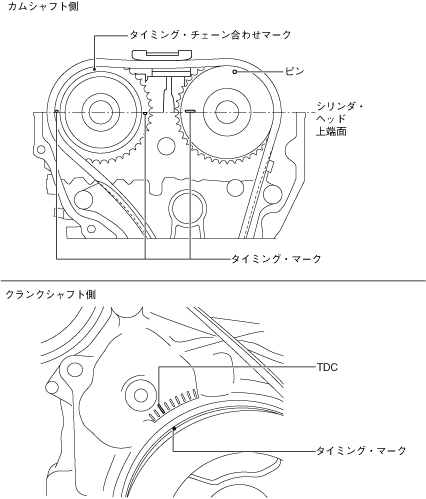 カムシャフト側

タイミング・チェーン合わせマーク

ピン

シリンダ・ヘッド上端面

タイミング・マーク

クランクシャフト側

TDC

タイミング・マーク