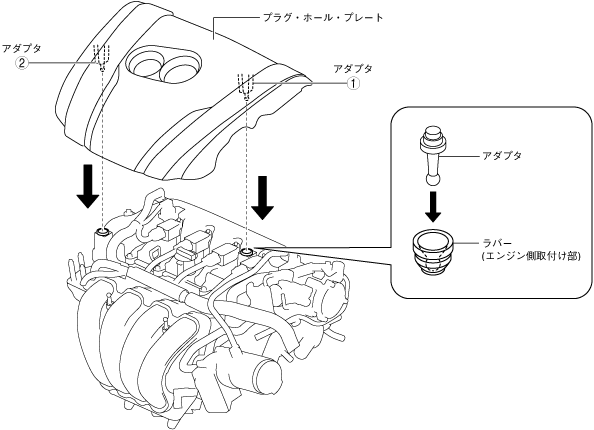 プラグ・ホール・プレート

アダプタ
②

アダプタ
①

アダプタ

ラバー
(エンジン側取付け部)