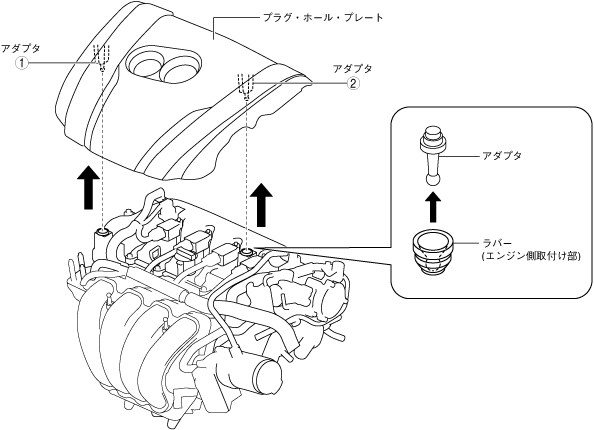 プラグ・ホール・プレート

アダプタ
①

アダプタ
②

アダプタ

ラバー
(エンジン側取付け部)