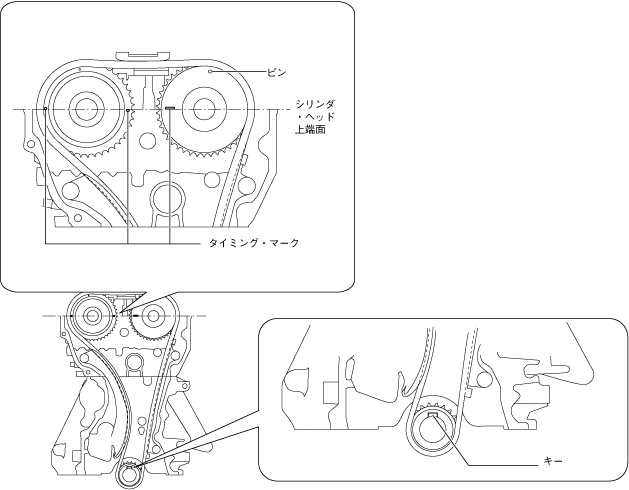 ピン

シリンダ・ヘッド上端面

タイミング・マーク

キー