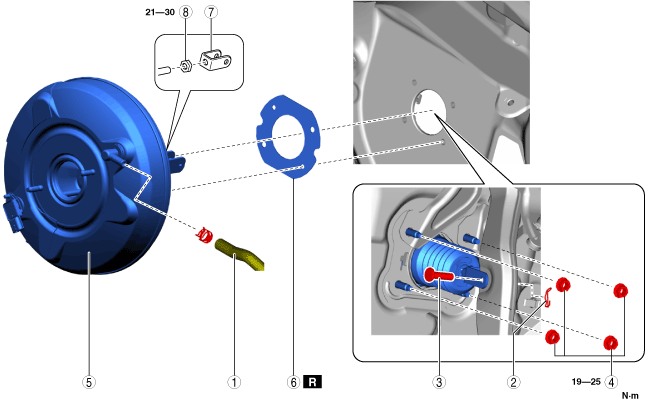 21—30 ⑧ ⑦

⑤ ① ⑥ R ③ ② 19—25 ④

N·m