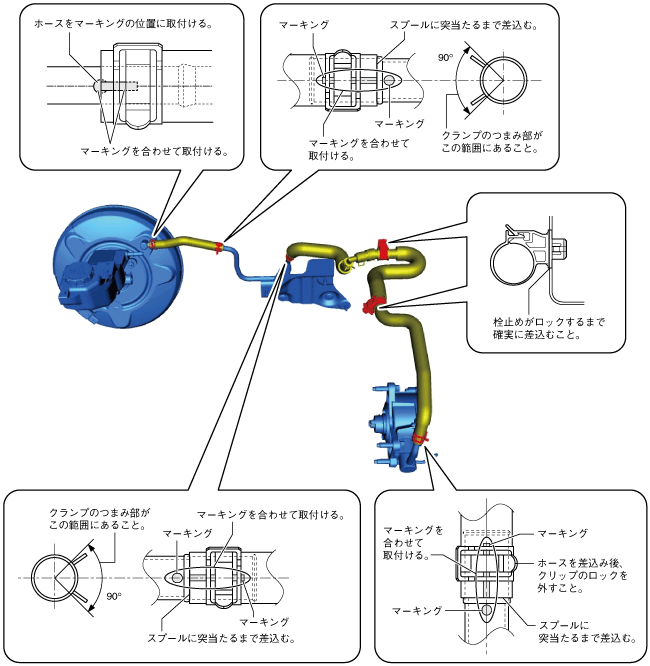 ホースをマーキングの位置に取付ける。

マーキングを合わせて取付ける。

マーキング

スプールに突当たるまで差込む。

90°

マーキング

マーキングを合わせて取付ける。

クランプのつまみ部がこの範囲にあること。

栓止めがロックするまで確実に差込むこと。

クランプのつまみ部がこの範囲にあること。

マーキングを合わせて取付ける。

マーキング

90°

マーキング

スプールに突当たるまで差込む。

マーキングを合わせて取付ける。

マーキング

ホースを差込み後、クリップのロックを外すこと。

マーキング

スプールに突当たるまで差込む。