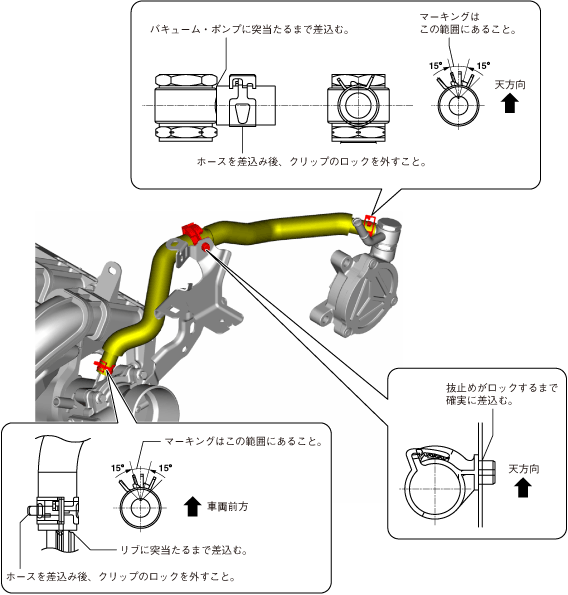 バキューム・ポンプに突当たるまで差込む。

マーキングは
この範囲にあること。

15°

15°

天方向

ホースを差込み後、クリップのロックを外すこと。

抜止めがロックするまで
確実に差込む。

天方向

マーキングはこの範囲にあること。

15°

15°

車両前方

リブに突当たるまで差込む。

ホースを差込み後、クリップのロックを外すこと。