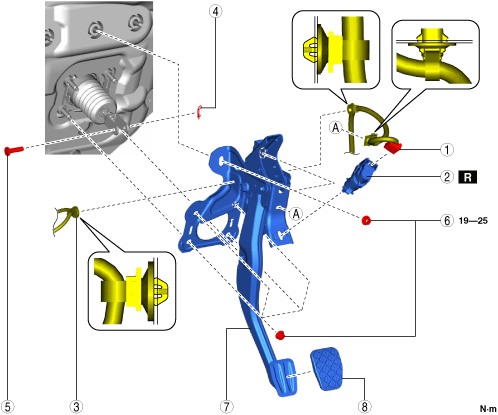 4
A
1
2 R
A
6 19—25
5
3
7
8
N·m