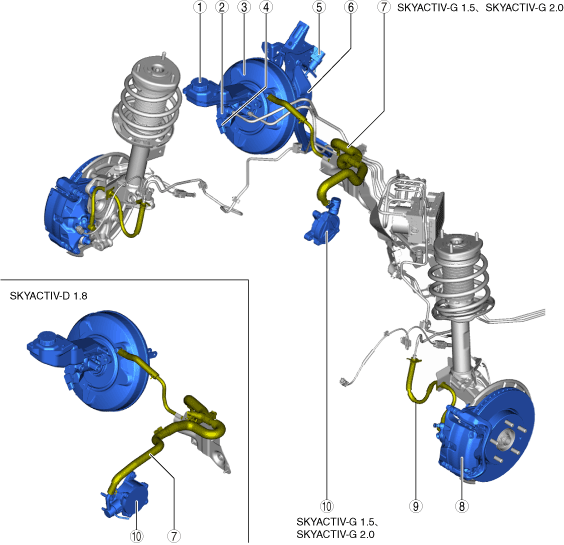 1 2 3 4 5 6 7 SKYACTIV-G 1.5、SKYACTIV-G 2.0

SKYACTIV-D 1.8

10 7

10
SKYACTIV-G 1.5、
SKYACTIV-G 2.0

9 8