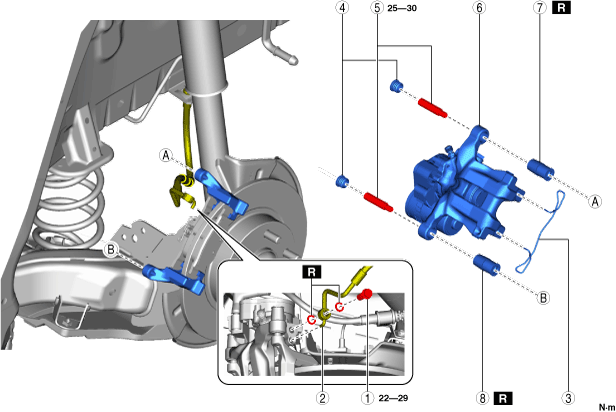 4
5 25—30
6
7 R
A
A
B
B
R
2
1 22—29
8 R
3
N·m