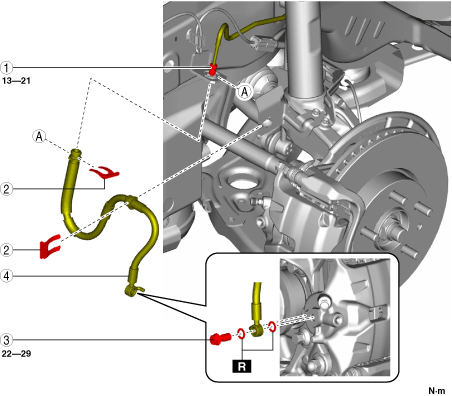 1
13—21
A
A
2
2
4
3
22—29
R
N·m