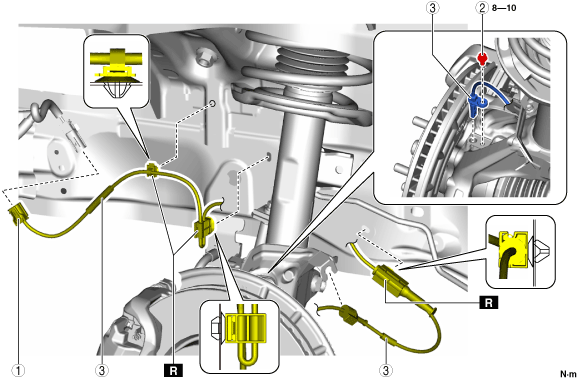 3
2 8—10
R
1
3
R
3
N·m