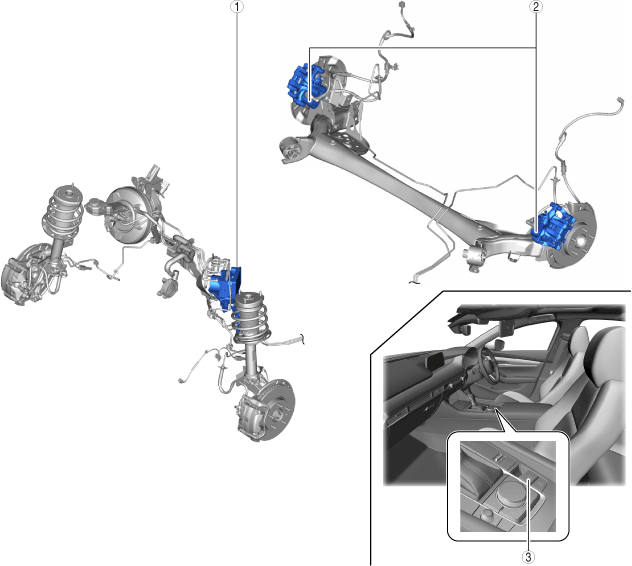 ①
②
③