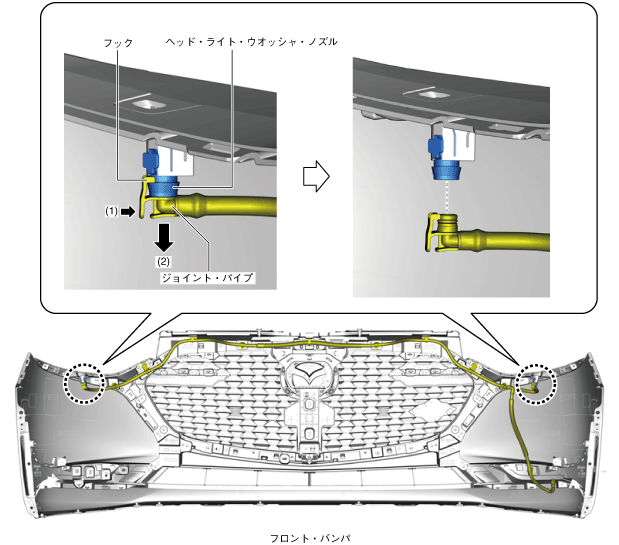 フック
ヘッド・ライト・ウオッシャ・ノズル
(1)
(2)
ジョイント・パイプ
フロント・バンパ