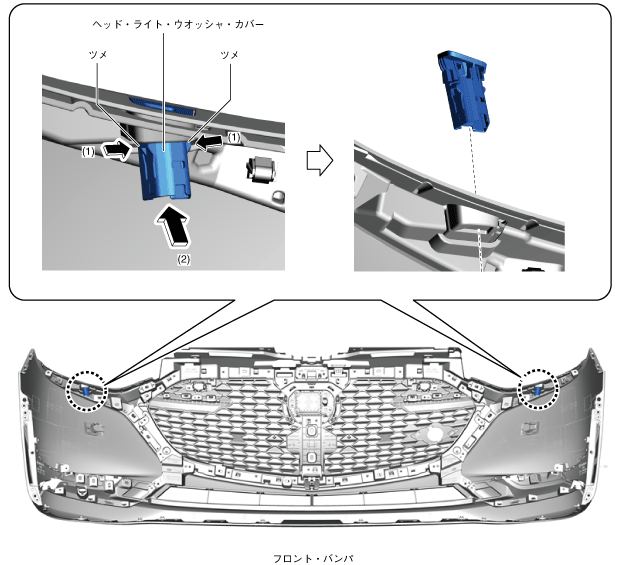 ヘッド・ライト・ウオッシャ・カバー

ツメ

ツメ

(1)

(1)

(2)

フロント・バンパ