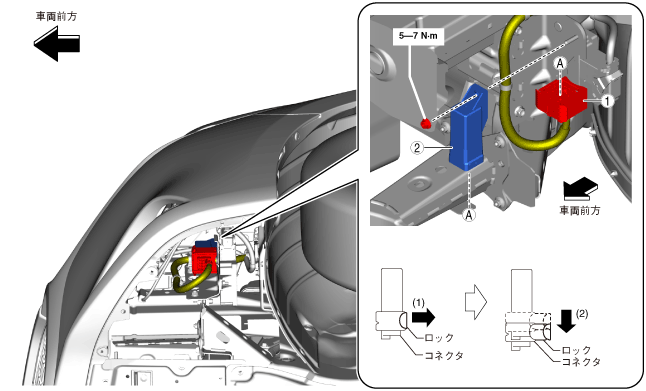 車両前方

5—7 N·m

A

1

2

A

車両前方

(1)

ロック

コネクタ

(2)

ロック

コネクタ