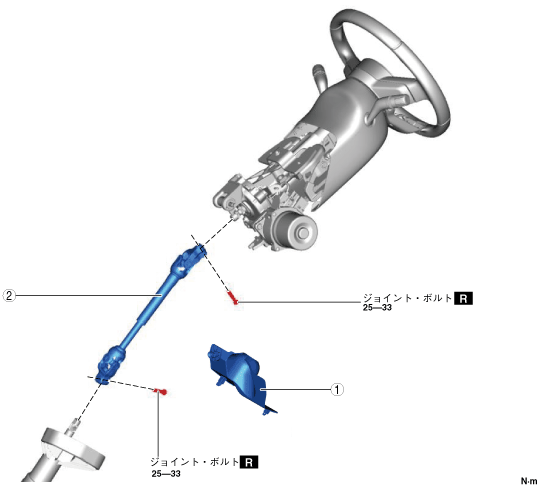 ②

ジョイント・ボルト R
25—33

①

ジョイント・ボルト R
25—33

N·m