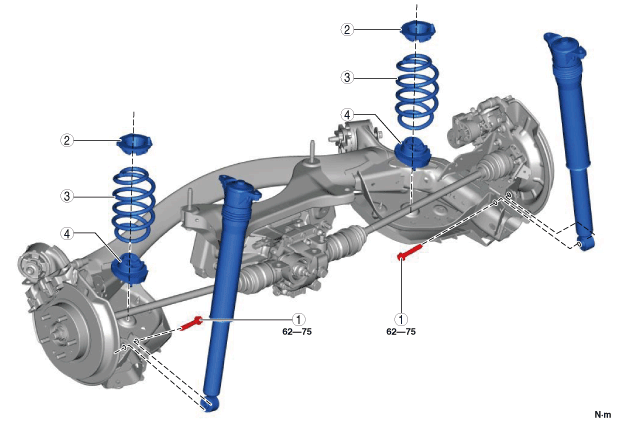 2
3
4
2
3
4
1
62—75
1
62—75
N·m