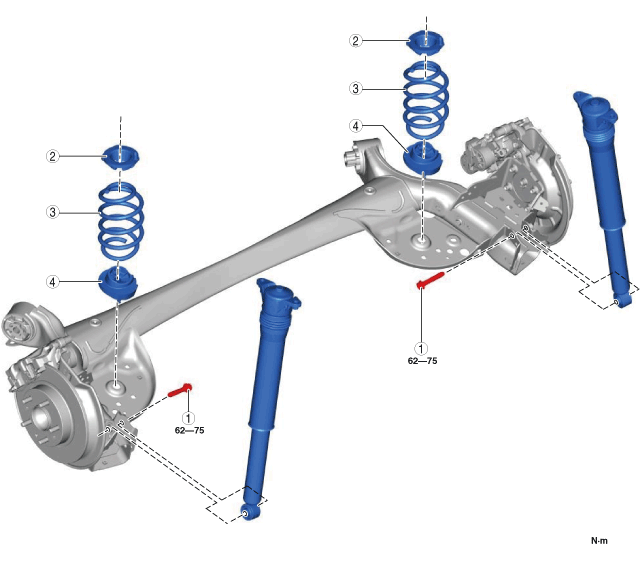 2
3
4
2
3
4
1
62—75
1
62—75
N·m