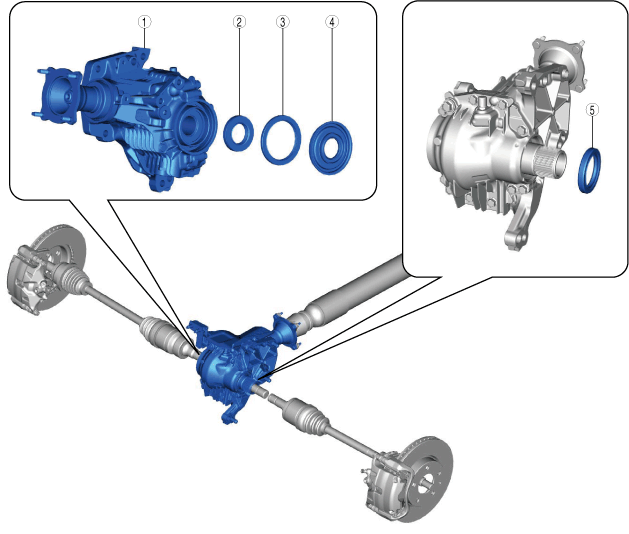 1
2
3
4
5