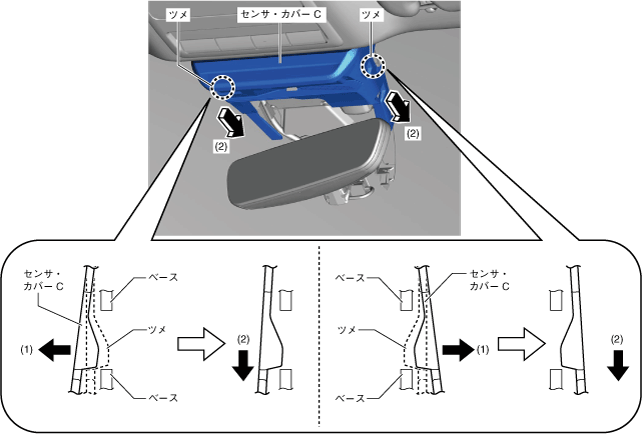 ツメ
センサ・カバー C
ツメ
(2)
(2)

センサ・カバー C
ベース
ツメ
(1)
(2)
ベース

ベース
センサ・カバー C
ツメ
(1)
(2)
ベース